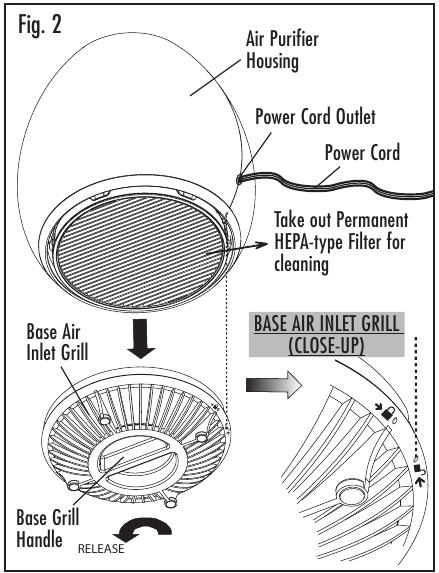 Fig. 2

Air Purifier Housing

Power Cord Outlet

Power Cord

Take out Permanent HEPA-type Filter for cleaning

Base Air Inlet Grill

BASE AIR INLET GRILL (CLOSE-UP)

Base Grill Handle

RELEASE