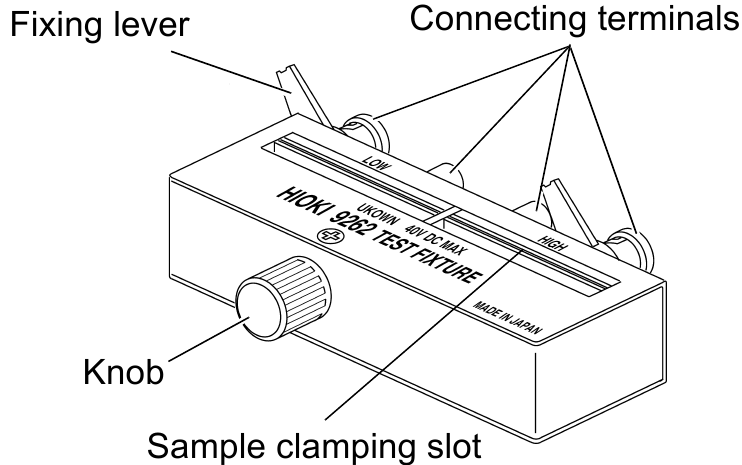 Fixing lever

Connecting terminals

LOW

HIGH

UKOWN 40V DC MAX

HIOKI 9262 TEST FIXTURE

MADE IN JAPAN

Knob

Sample clamping slot