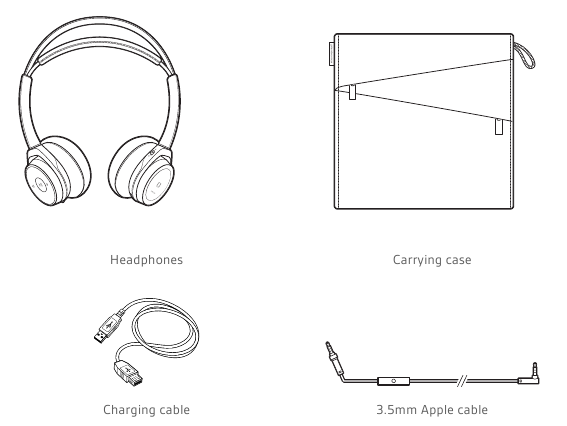 Headphones

Carrying case

Charging cable

3.5mm Apple cable