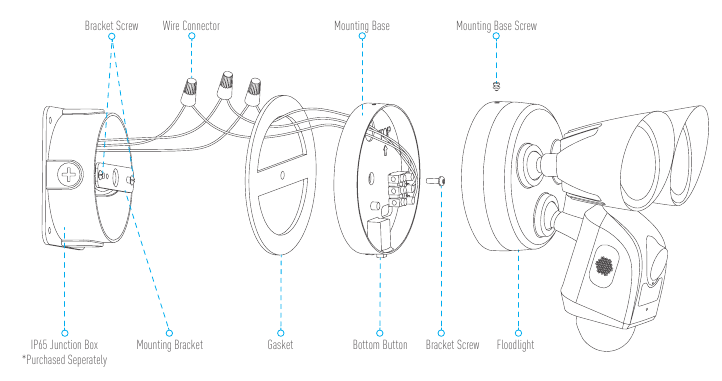 Bracket Screw
Wire Connector
Mounting Base
Mounting Base Screw
IP65 Junction Box
*Purchased Seperately
Mounting Bracket
Gasket
Bottom Button
Bracket Screw
Floodlight