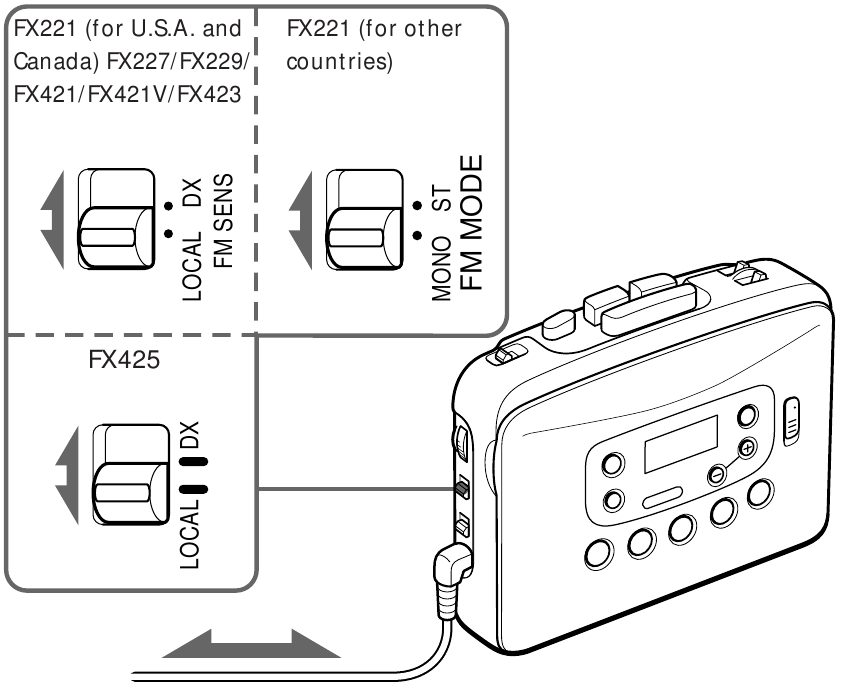 FX221 (for U.S.A. and Canada) FX227/FX229/ FX421/FX421V/FX423

LOCAL DX
FM SENS

FX221 (for other countries)

MONO ST
FM MODE

FX425

LOCAL DX