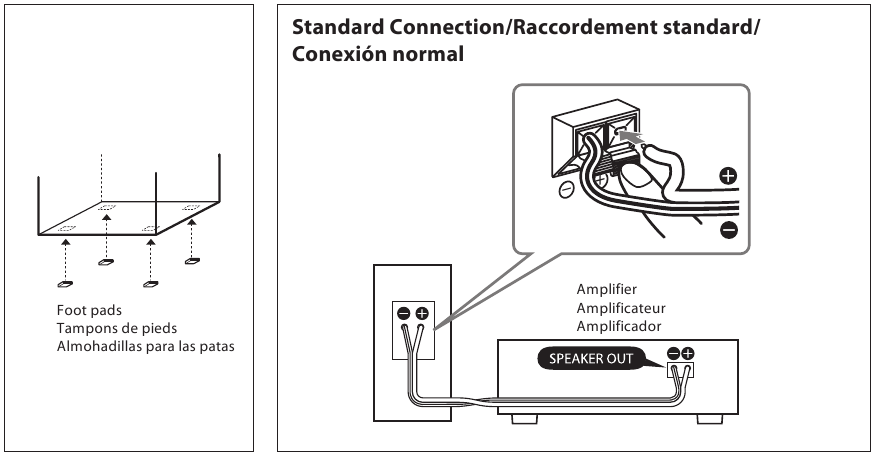 Foot pads
Tampons de pieds
Almohadillas para las patas

Standard Connection/Raccordement standard/ Conexión normal

Amplifier
Amplificateur
Amplificador

SPEAKER OUT