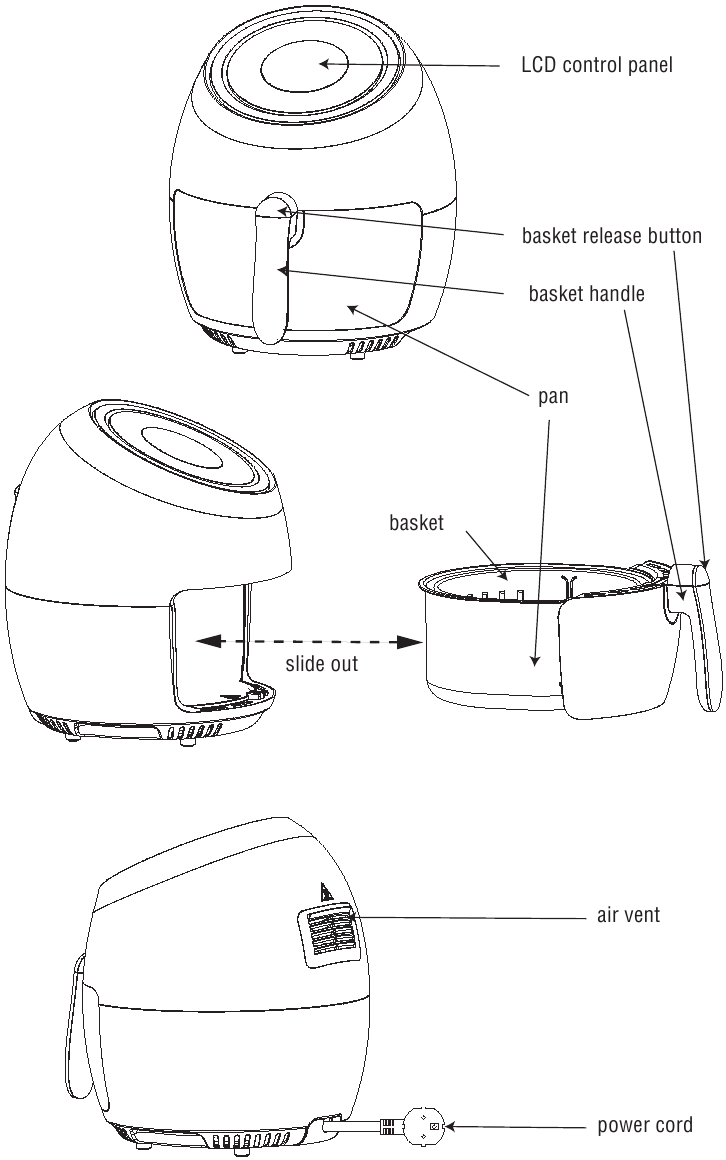 LCD control panel

basket release button

basket handle

pan

basket

slide out

air vent

power cord