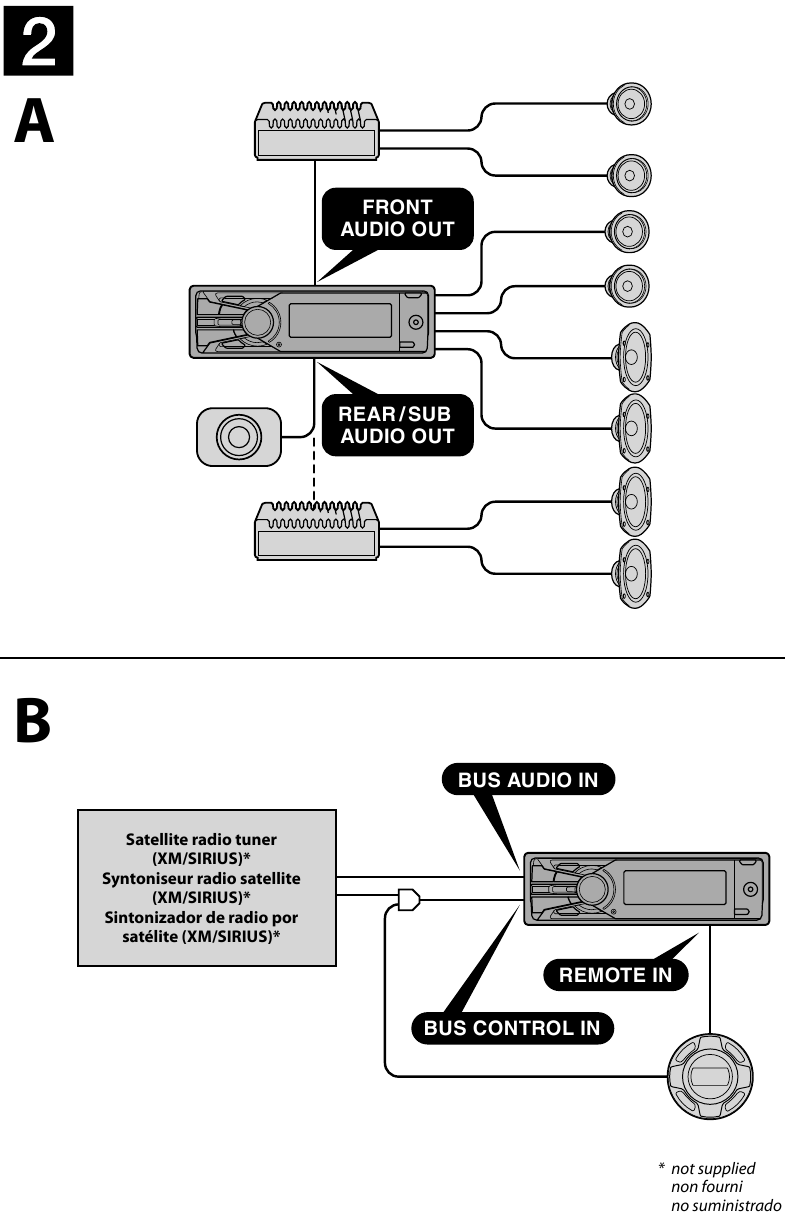 2

A

FRONT AUDIO OUT

REAR/SUB AUDIO OUT

B

BUS AUDIO IN

Satellite radio tuner (XM/SIRIUS)*
Syntoniseur radio satellite (XM/SIRIUS)*
Sintonizador de radio por satélite (XM/SIRIUS)*

REMOTE IN

BUS CONTROL IN

* not supplied
non fourni
no suministrado