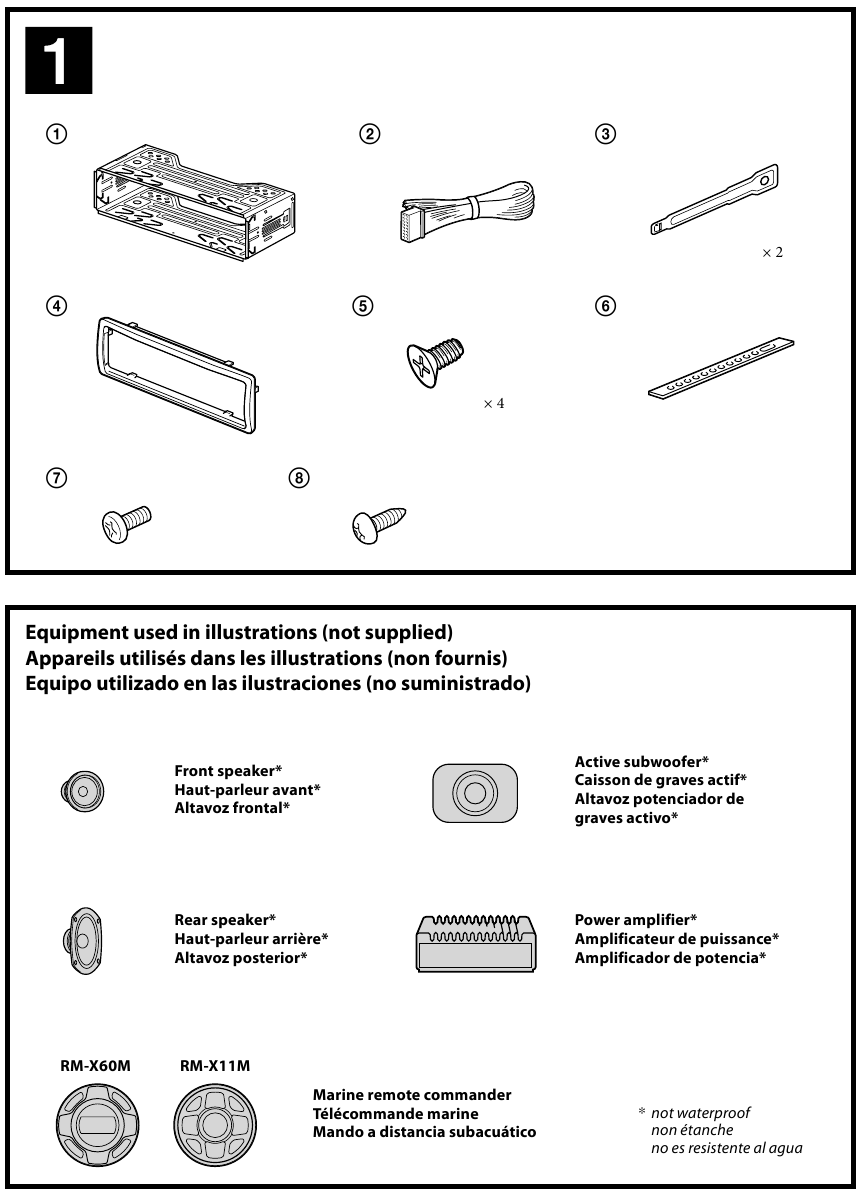 1

①

②

③

× 2

④

⑤

× 4

⑥

⑦

⑧

Equipment used in illustrations (not supplied)
Appareils utilisés dans les illustrations (non fournis)
Equipo utilizado en las ilustraciones (no suministrado)

Front speaker*
Haut-parleur avant*
Altavoz frontal*

Active subwoofer*
Caisson de graves actif*
Altavoz potenciador de graves activo*

Rear speaker*
Haut-parleur arrière*
Altavoz posterior*

Power amplifier*
Amplificateur de puissance*
Amplificador de potencia*

RM-X60M

RM-X11M

Marine remote commander
Télécommande marine
Mando a distancia subacuático

* not waterproof
non étanche
no es resistente al agua