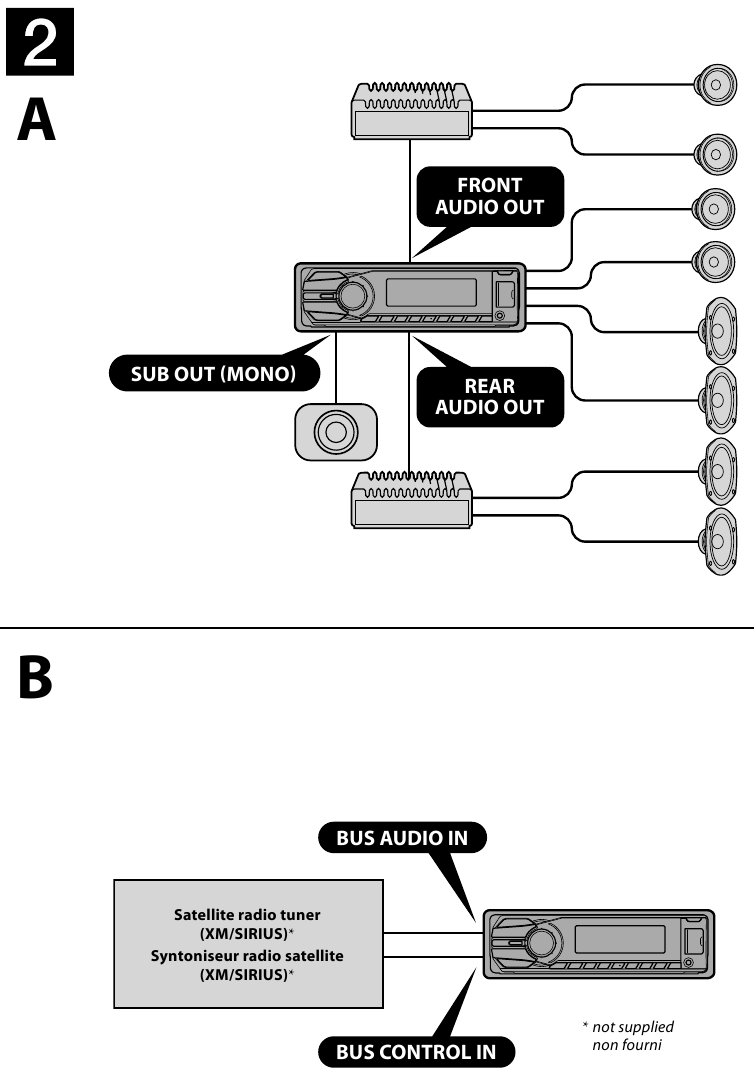 2

A

FRONT AUDIO OUT

SUB OUT (MONO)

REAR AUDIO OUT

B

BUS AUDIO IN

Satellite radio tuner (XM/SIRIUS)*
Syntoniseur radio satellite (XM/SIRIUS)*

BUS CONTROL IN

* not supplied
non fourni