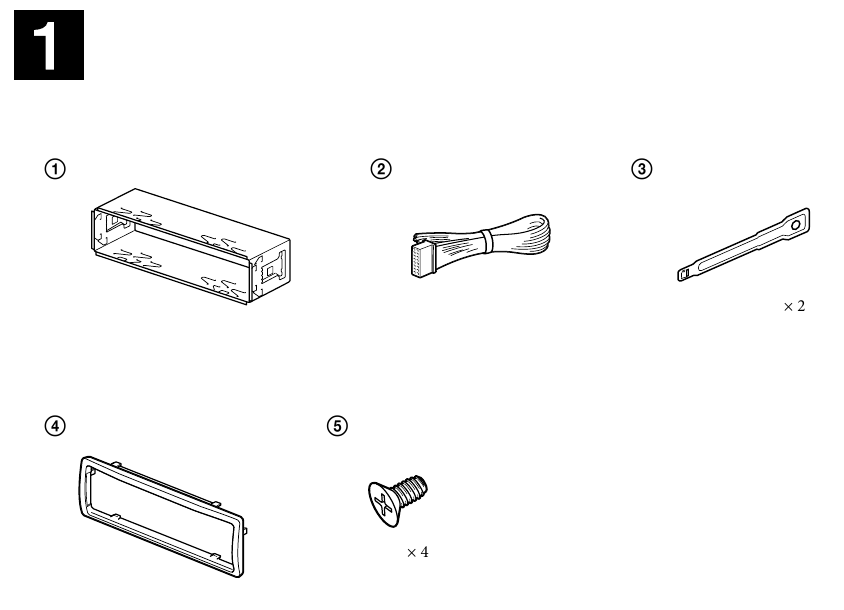 1

①

②

③

× 2

④

⑤

× 4