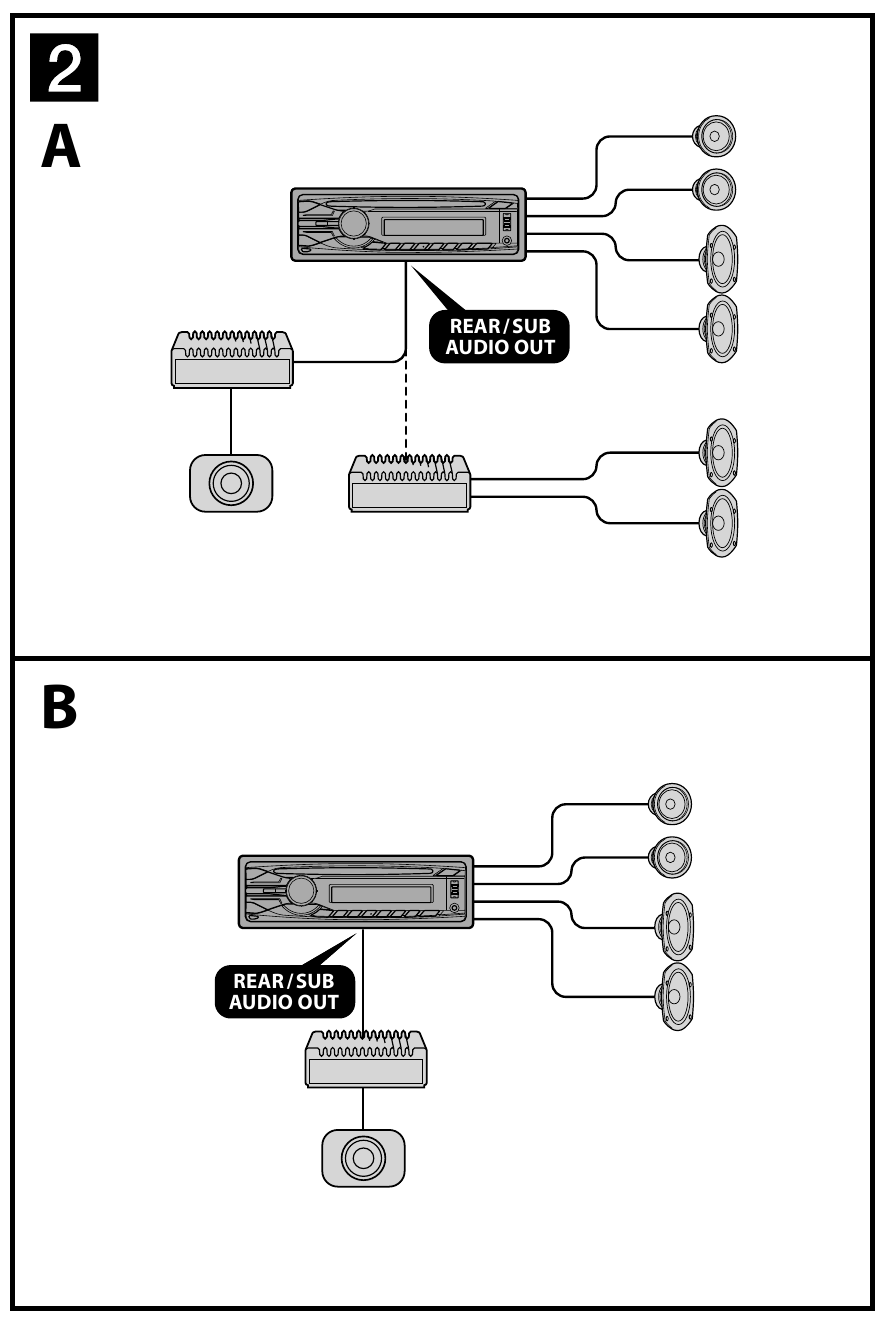 2

A

REAR/SUB AUDIO OUT

B

REAR/SUB AUDIO OUT