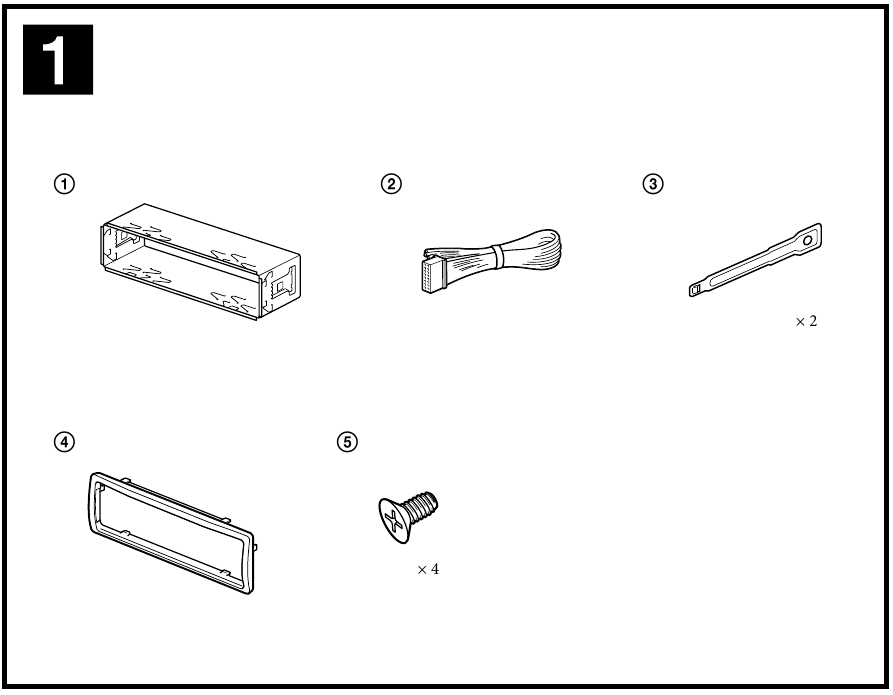 1

①

②

③

× 2

④

⑤

× 4