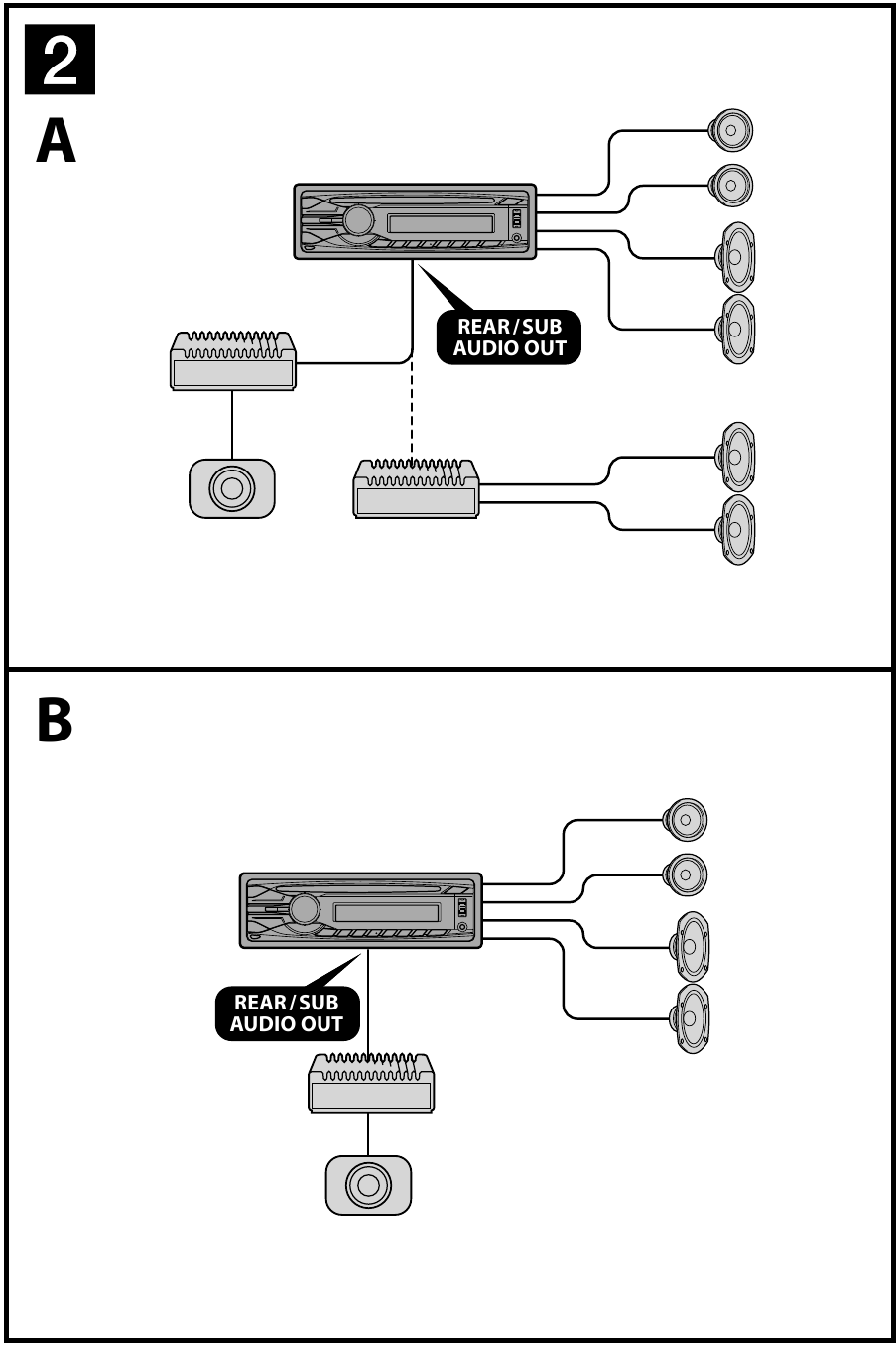 2

A

REAR/SUB AUDIO OUT

B

REAR/SUB AUDIO OUT