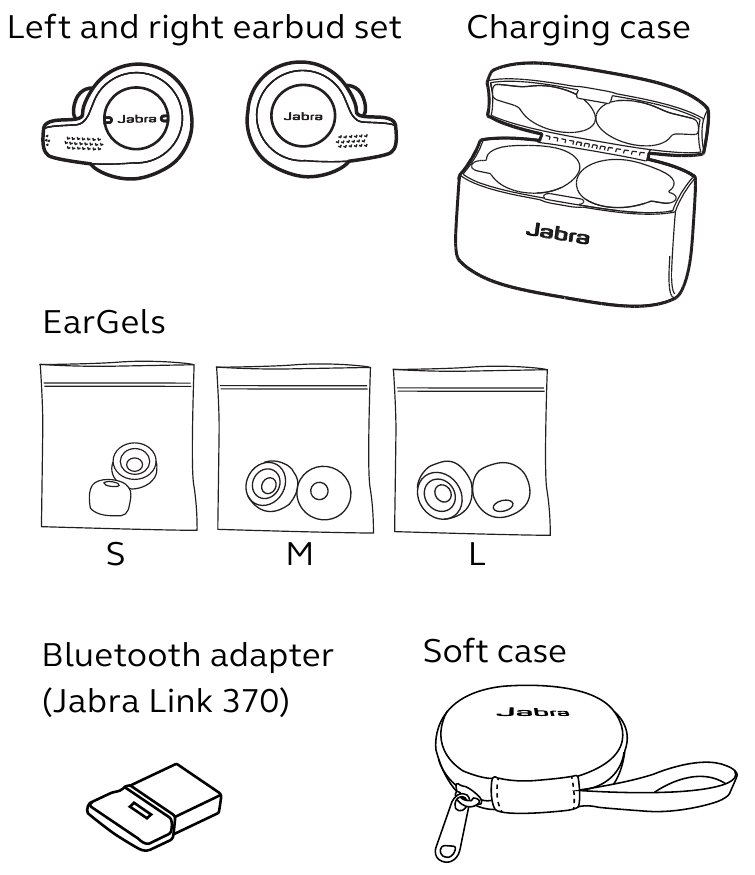 Left and right earbud set

Jabra

Jabra

Charging case

Jabra

EarGels

S

M

L

Bluetooth adapter (Jabra Link 370)

Soft case

Jabra