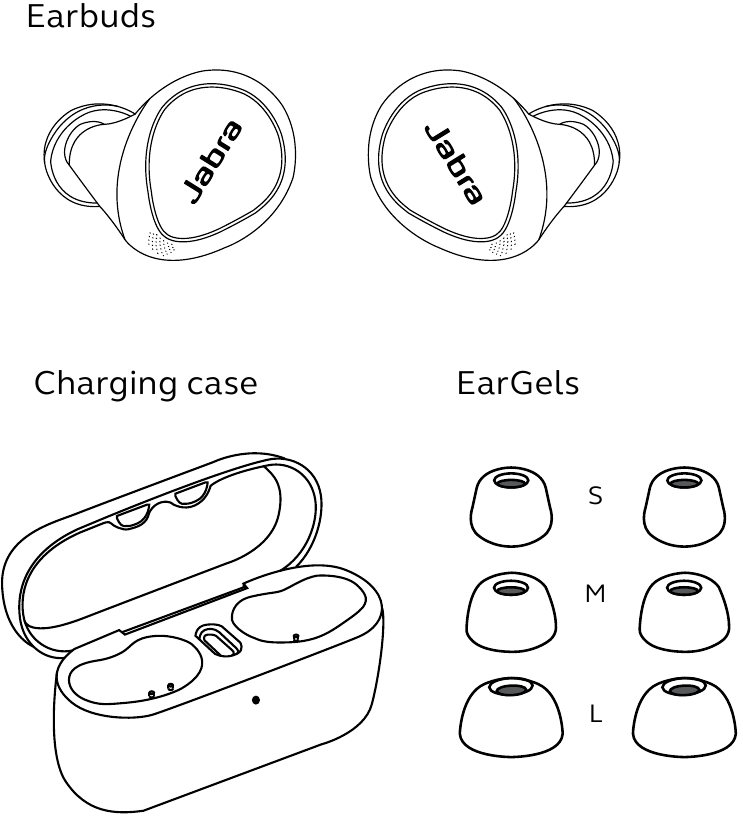 Earbuds

Jabra Jabra

Charging case

EarGels

S

M

L