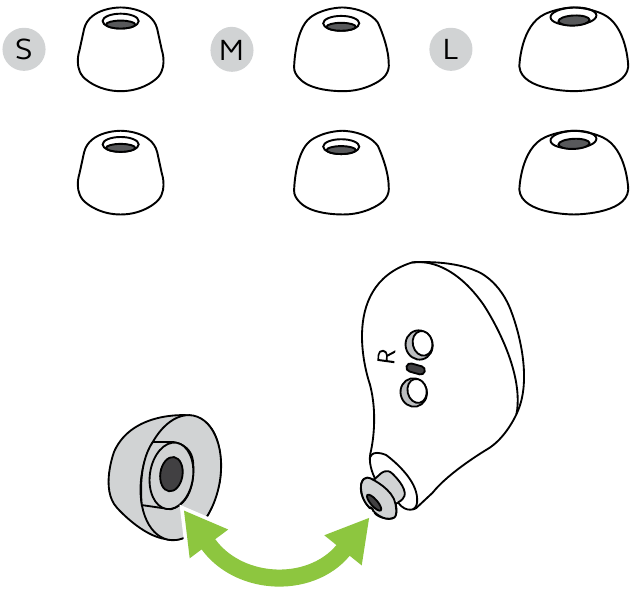 S
M
L
R