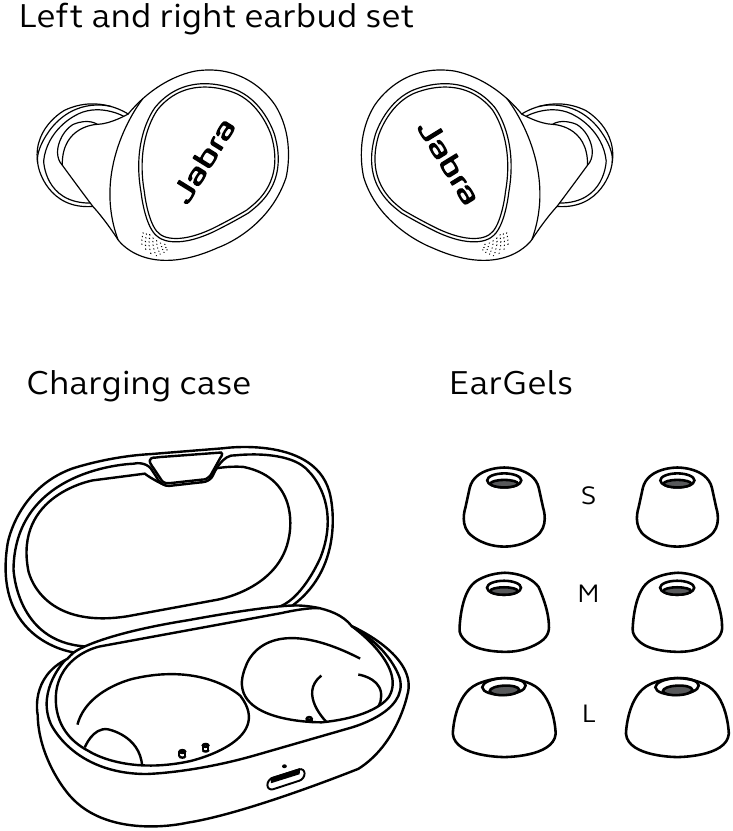 Left and right earbud set

Jabra

Jabra

Charging case

EarGels

S

M

L