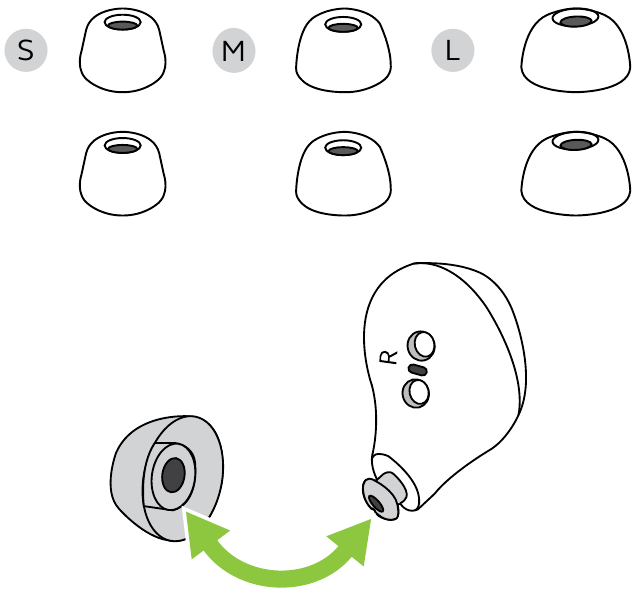 S
M
L
R