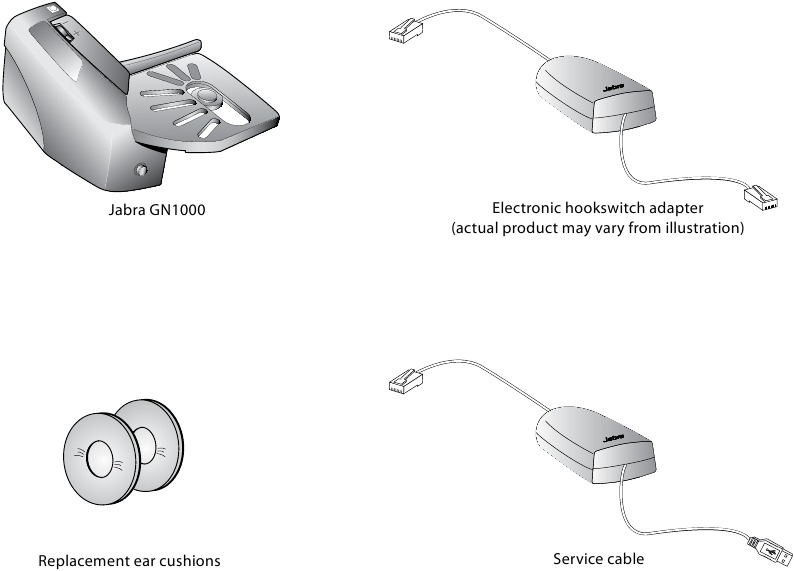 Jabra GN1000

Jabra

Electronic hookswitch adapter (actual product may vary from illustration)

Replacement ear cushions

Jabra

Service cable