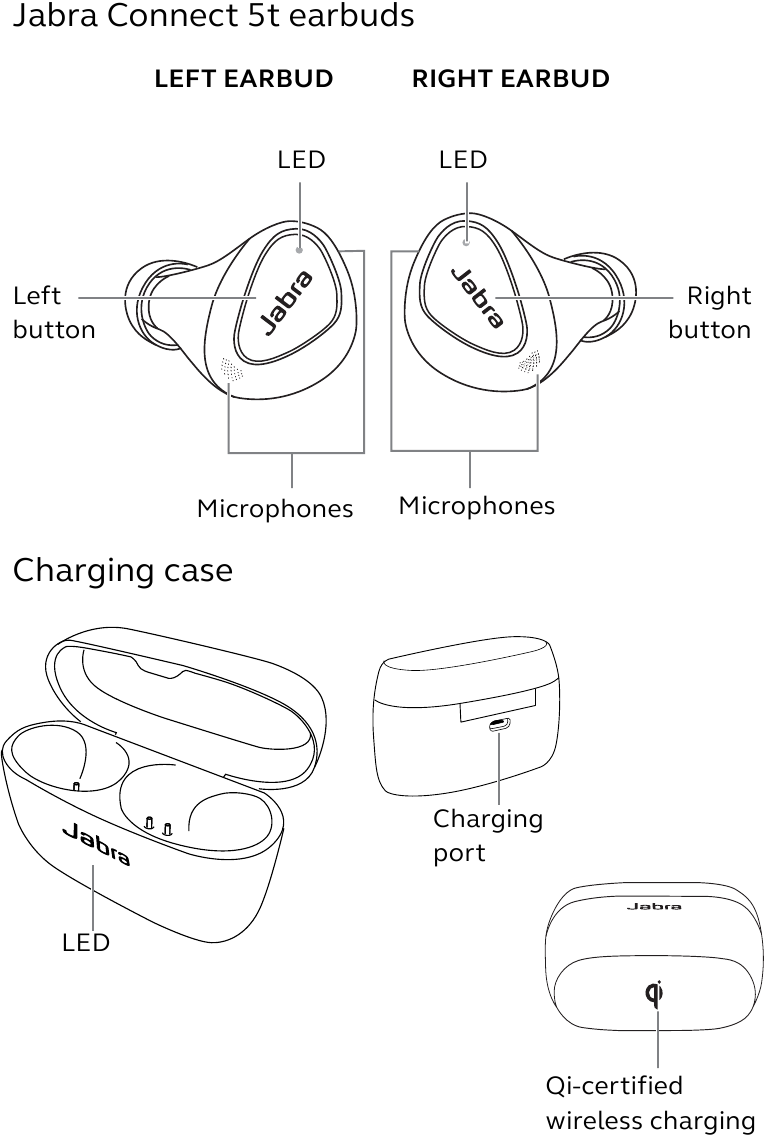 Jabra Connect 5t earbuds

LEFT EARBUD

RIGHT EARBUD

LED

LED

Left button

Jabra

Jabra

Right button

Microphones

Microphones

Charging case

Jabra

LED

Charging port

Jabra

Qi-certified wireless charging