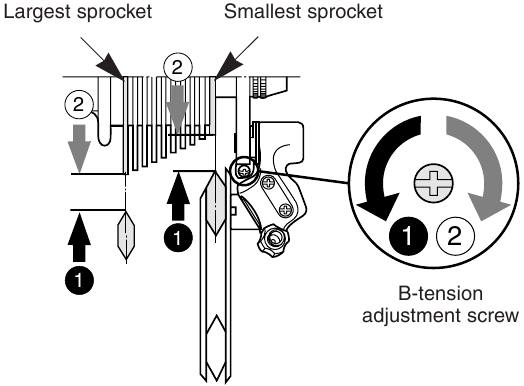 Largest sprocket
Smallest sprocket
2
2
1
1
1
2
B-tension adjustment screw