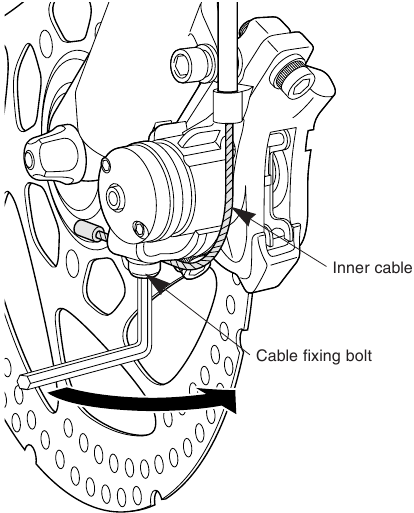 Inner cable

Cable fixing bolt