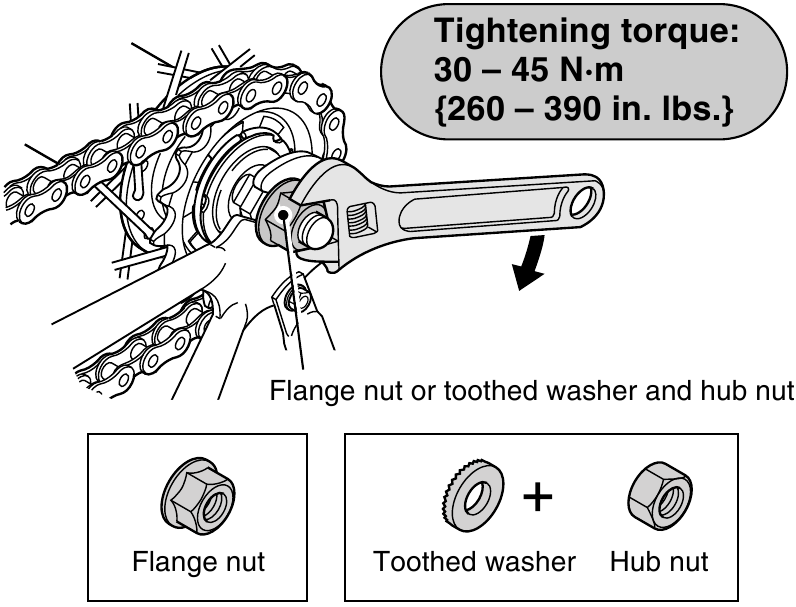 Tightening torque:
30 – 45 N·m
{260 – 390 in. lbs.}

Flange nut or toothed washer and hub nut

Flange nut

+

Toothed washer Hub nut