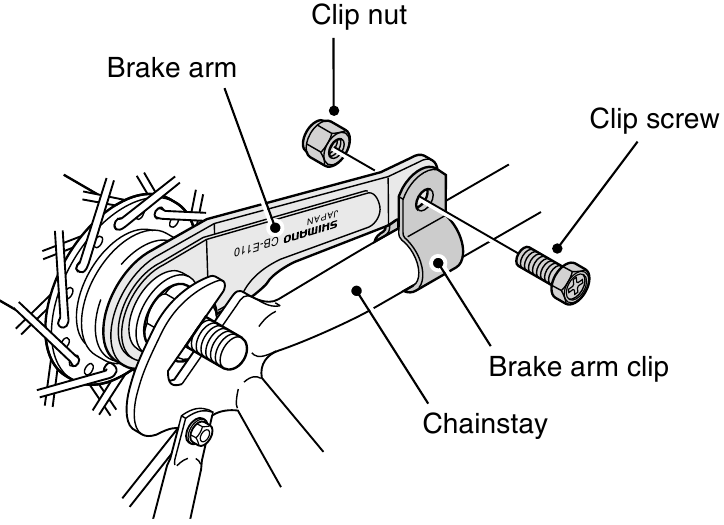 Clip nut

Brake arm

Clip screw

SHIMANO CB-E110
JAPAN

Brake arm clip

Chainstay