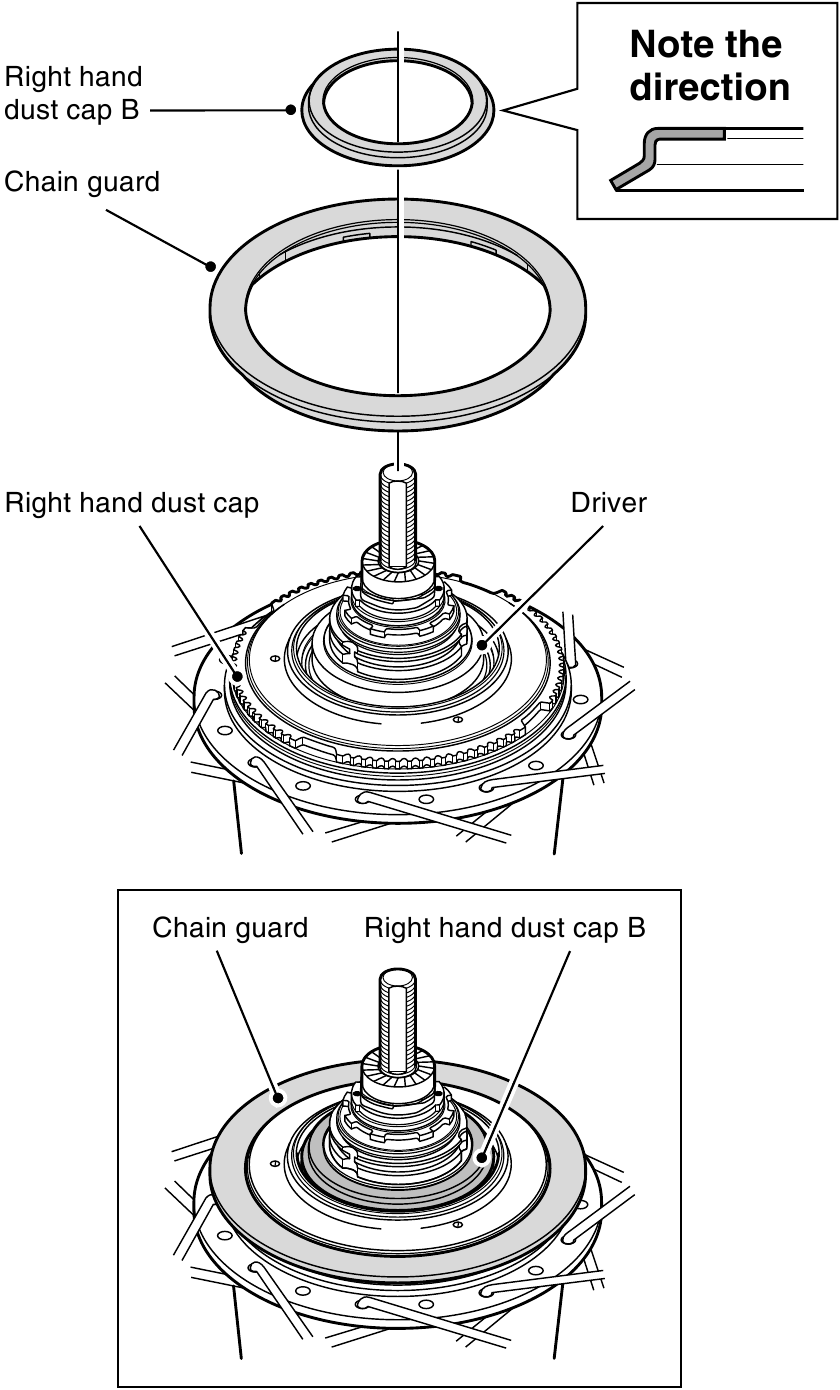 Right hand dust cap B

Note the direction

Chain guard

Right hand dust cap

Driver

Chain guard

Right hand dust cap B