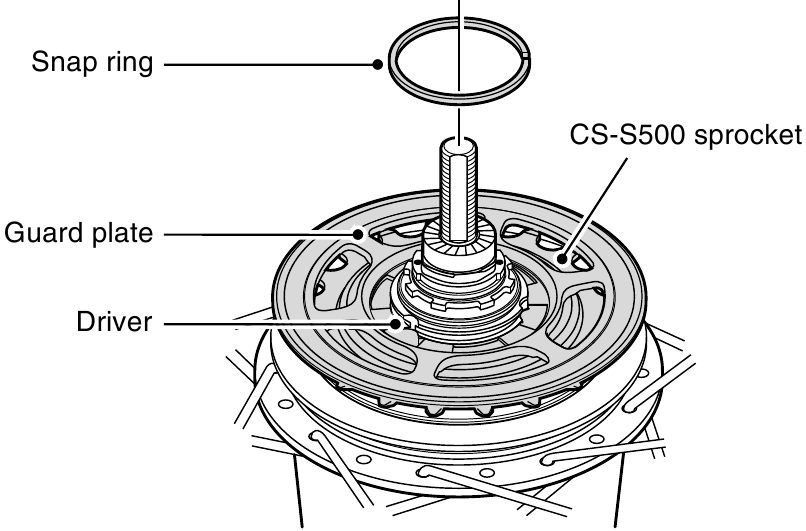 Snap ring
CS-S500 sprocket
Guard plate
Driver