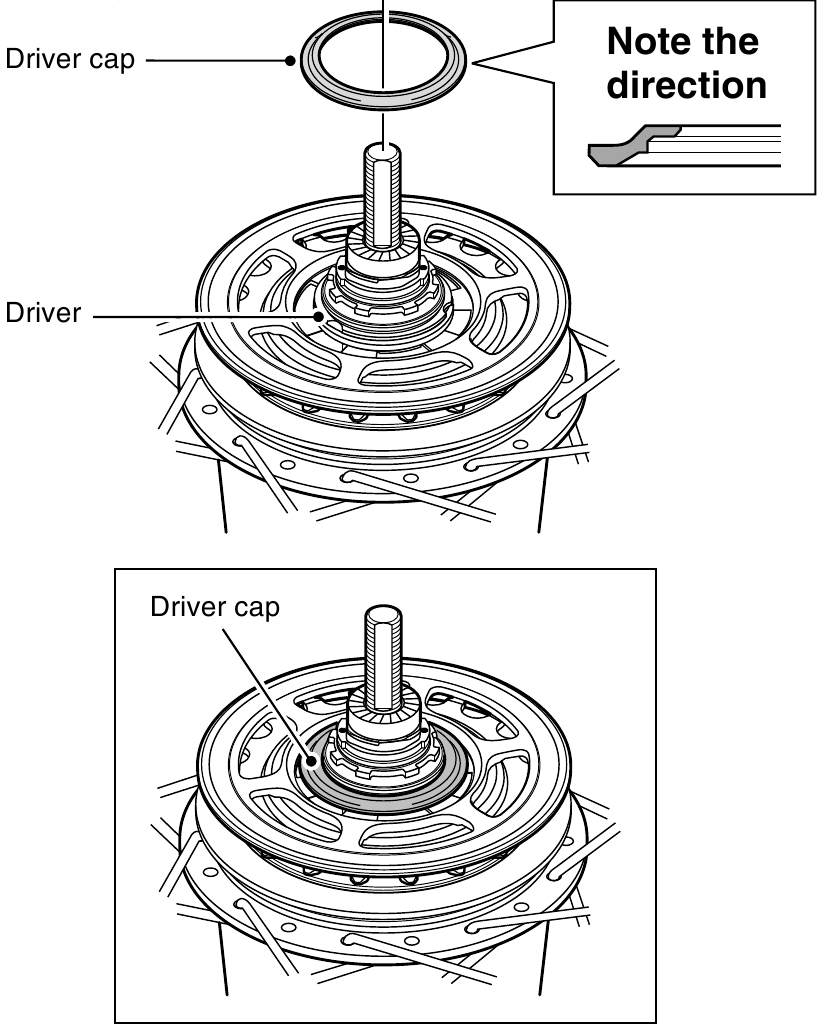 Driver cap

Note the direction

Driver

Driver cap