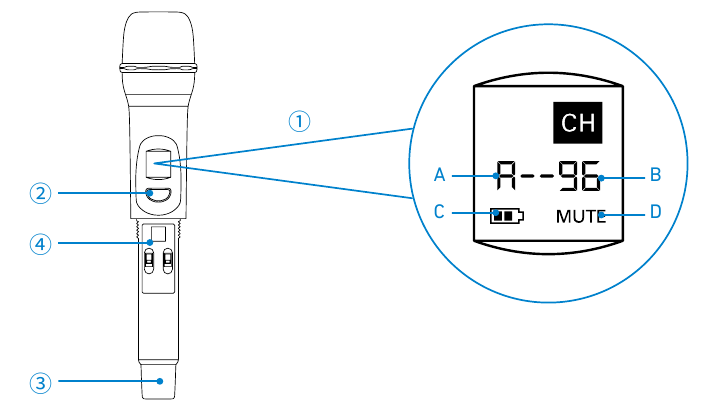 ①
②
④
③
CH
A
A--96
B
C
MUTE
D