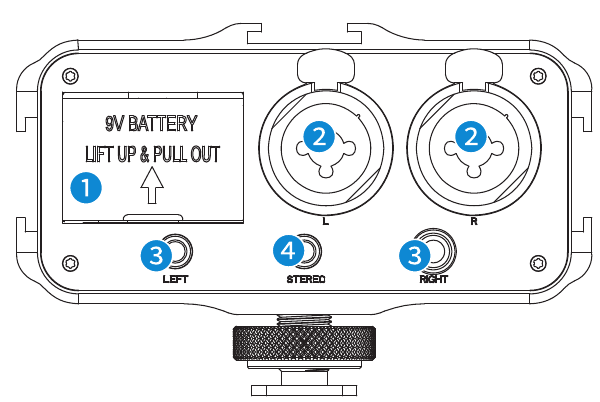 9V BATTERY
LIFT UP & PULL OUT

1

2

2

L

R

3
LEFT

4
STEREO

3
RIGHT