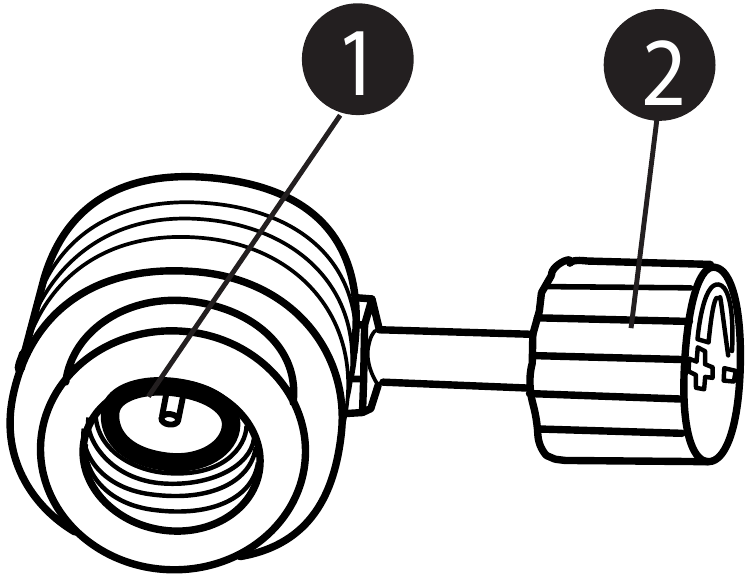 1
2
+
-