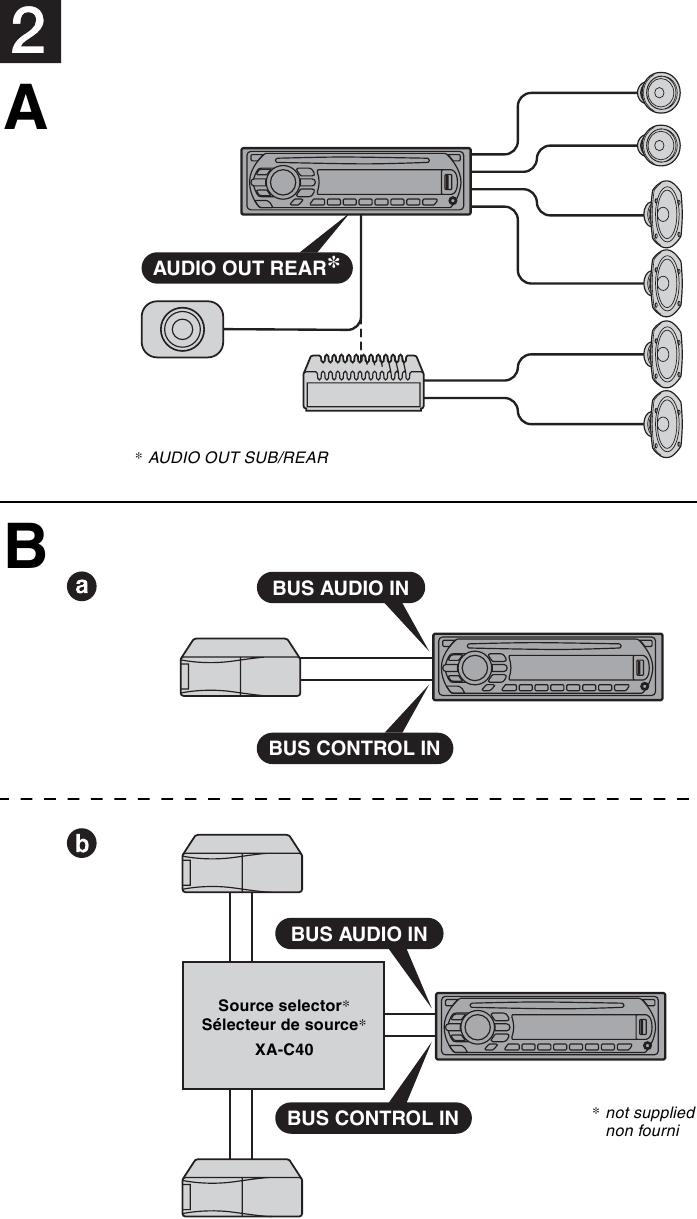 2

A

AUDIO OUT REAR*

* AUDIO OUT SUB/REAR

B

a

BUS AUDIO IN

BUS CONTROL IN

b

BUS AUDIO IN

Source selector*
Sélecteur de source*
XA-C40

BUS CONTROL IN

* not supplied
non fourni