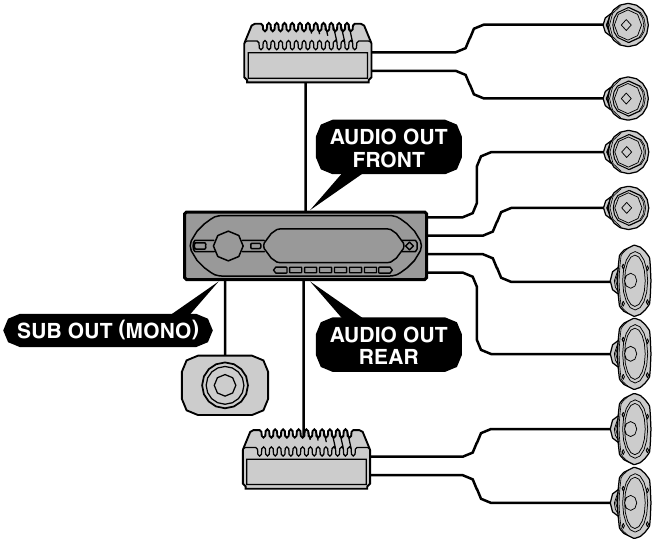 AUDIO OUT FRONT

SUB OUT (MONO)

AUDIO OUT REAR