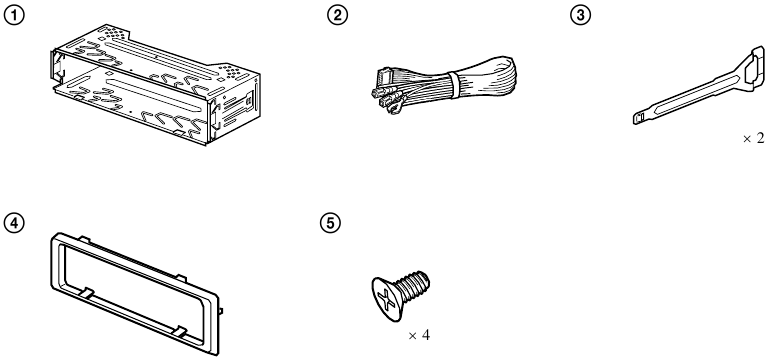 ①

②

③

× 2

④

⑤

× 4