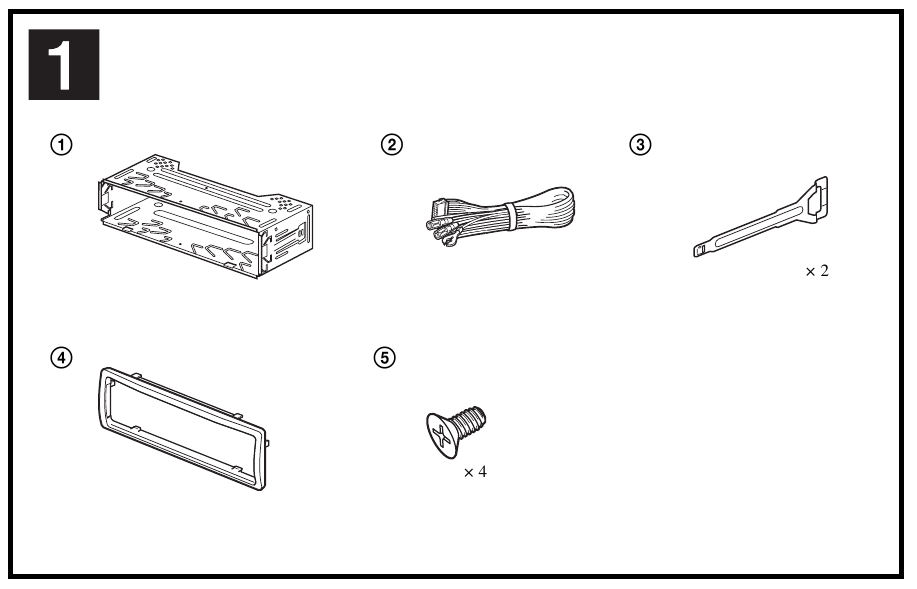 1

①

②

③

× 2

④

⑤

× 4