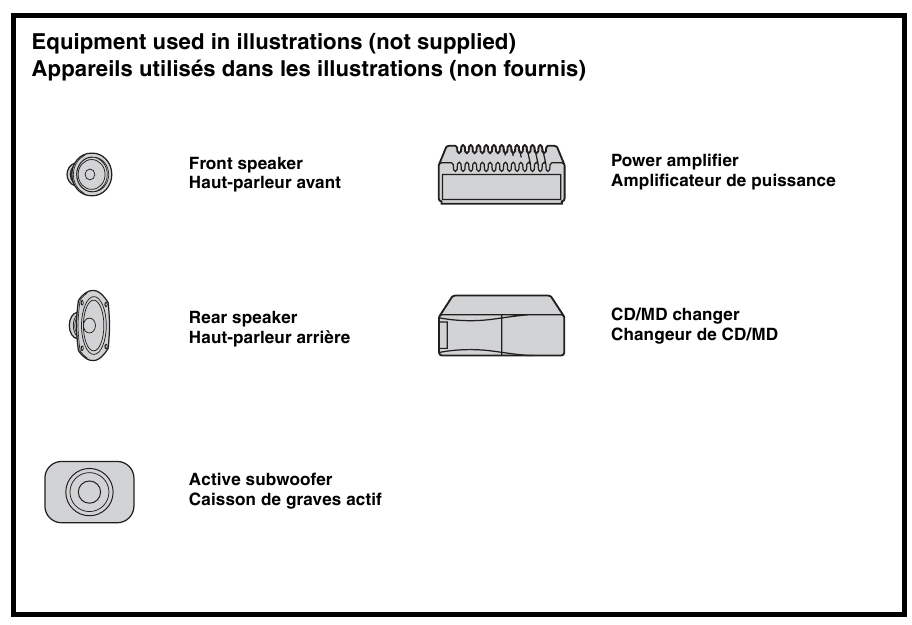 Equipment used in illustrations (not supplied)
Appareils utilisés dans les illustrations (non fournis)

Front speaker
Haut-parleur avant

Rear speaker
Haut-parleur arrière

Active subwoofer
Caisson de graves actif

Power amplifier
Amplificateur de puissance

CD/MD changer
Changeur de CD/MD