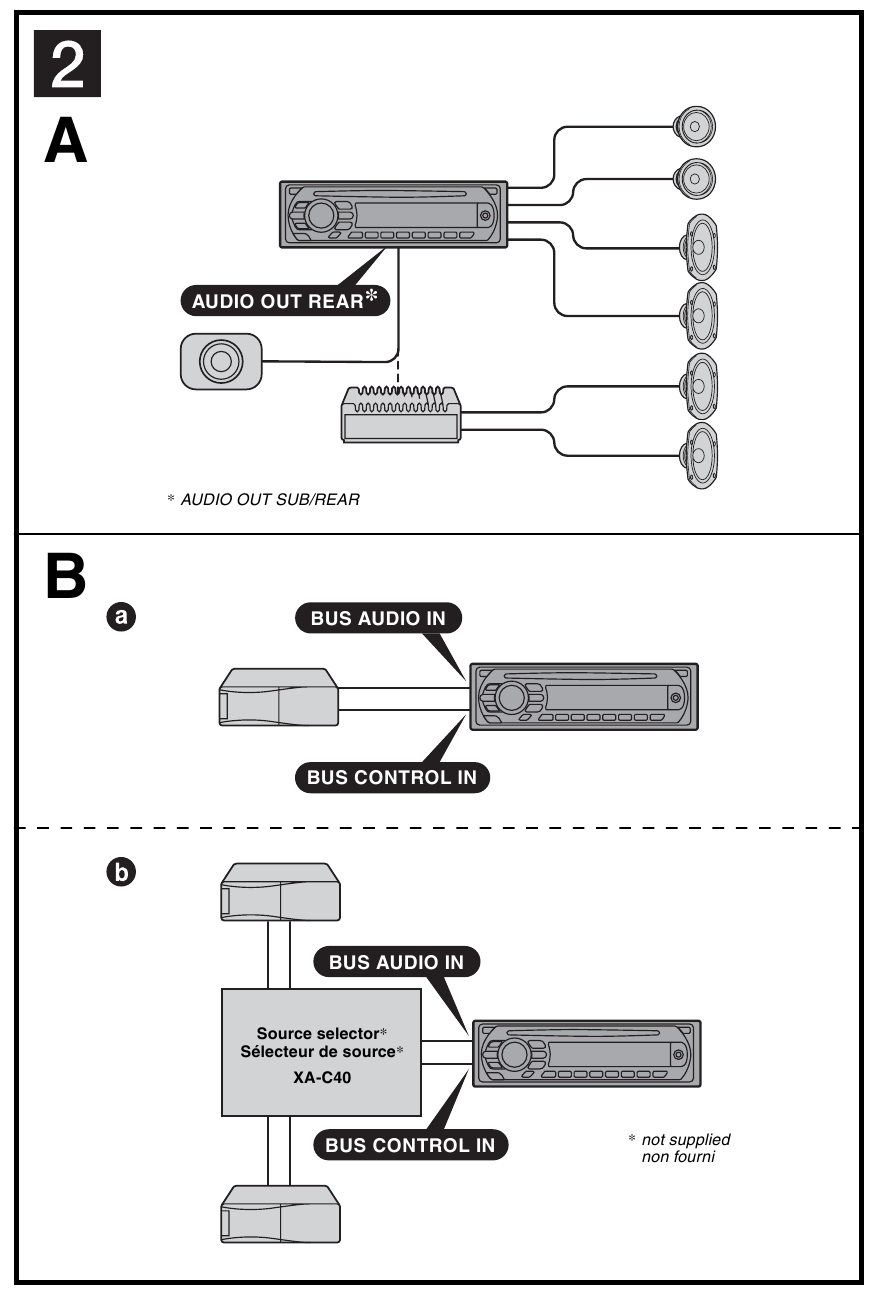 2

A

AUDIO OUT REAR*

* AUDIO OUT SUB/REAR

B

a

BUS AUDIO IN

BUS CONTROL IN

b

BUS AUDIO IN

Source selector*
Sélecteur de source*
XA-C40

BUS CONTROL IN

* not supplied
non fourni