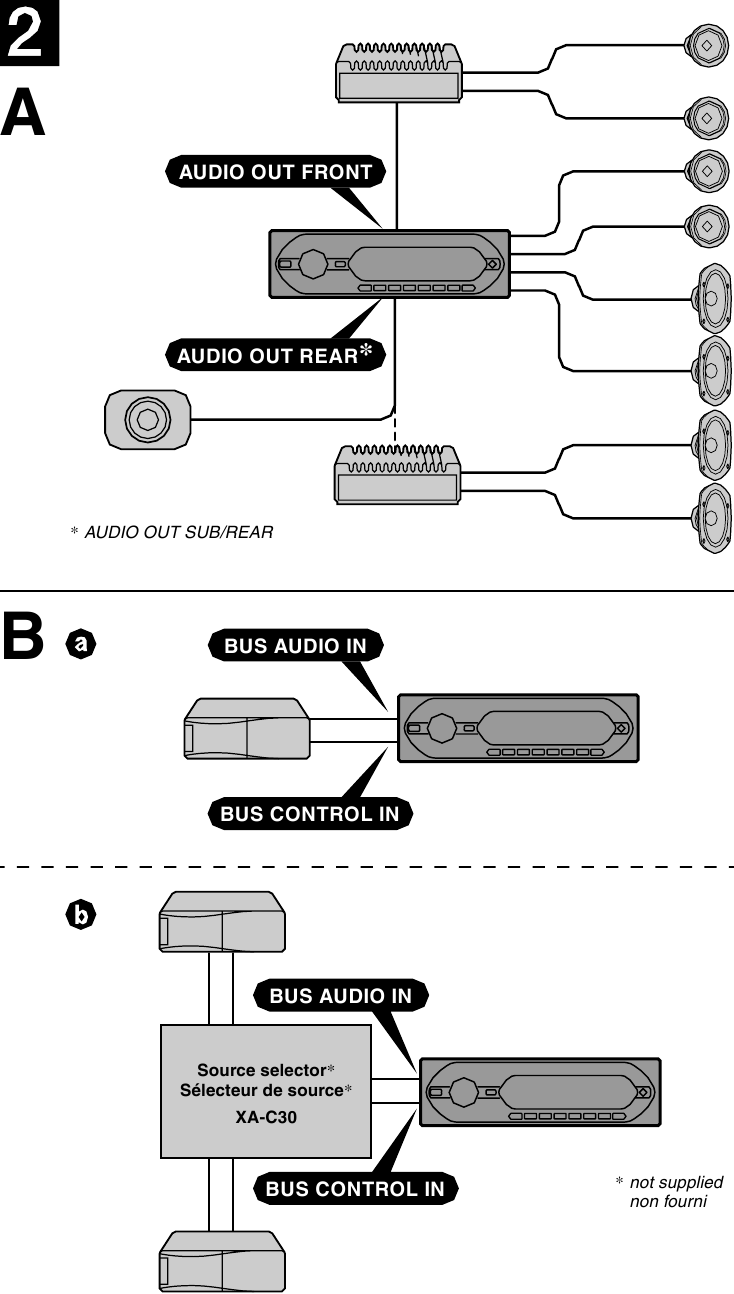 2

A

AUDIO OUT FRONT

AUDIO OUT REAR*

* AUDIO OUT SUB/REAR

B a

BUS AUDIO IN

BUS CONTROL IN

b

BUS AUDIO IN

Source selector*
Sélecteur de source*
XA-C30

BUS CONTROL IN

* not supplied
non fourni