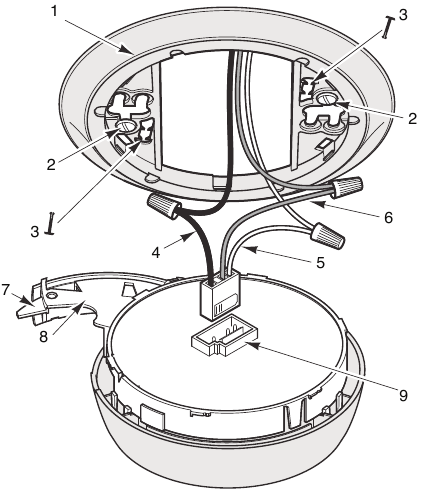 1
3
2
2
3
6
4
5
7
8
9