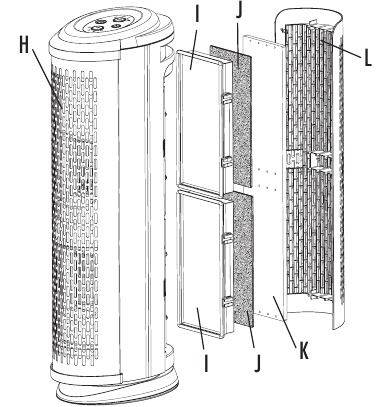 H
I
J
L
I
J
K