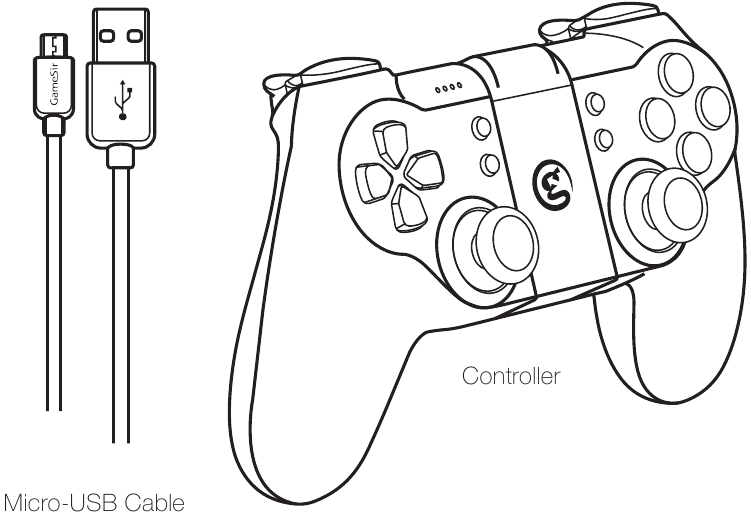 GameSir

Controller

Micro-USB Cable