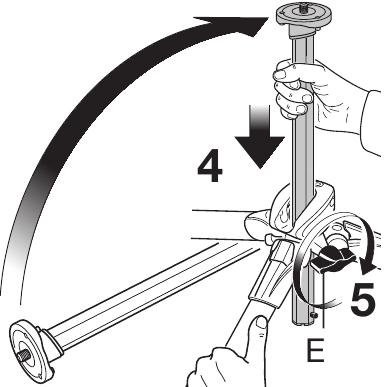 4

5

E