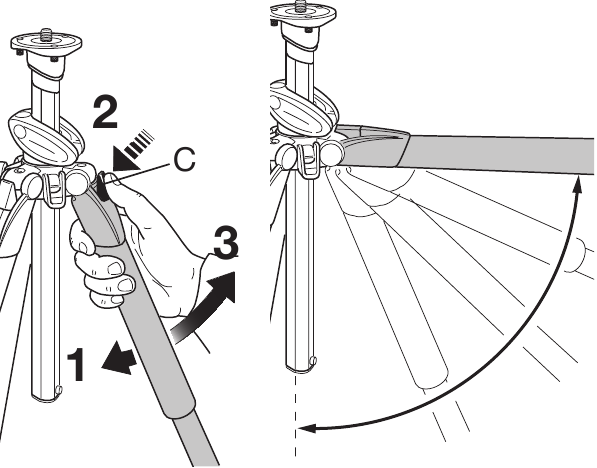 2
C
3
1