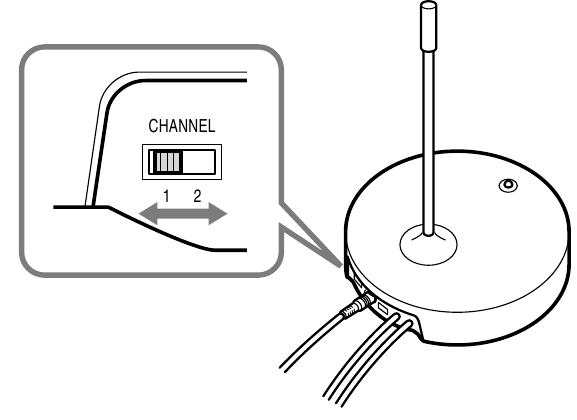 CHANNEL
1 2