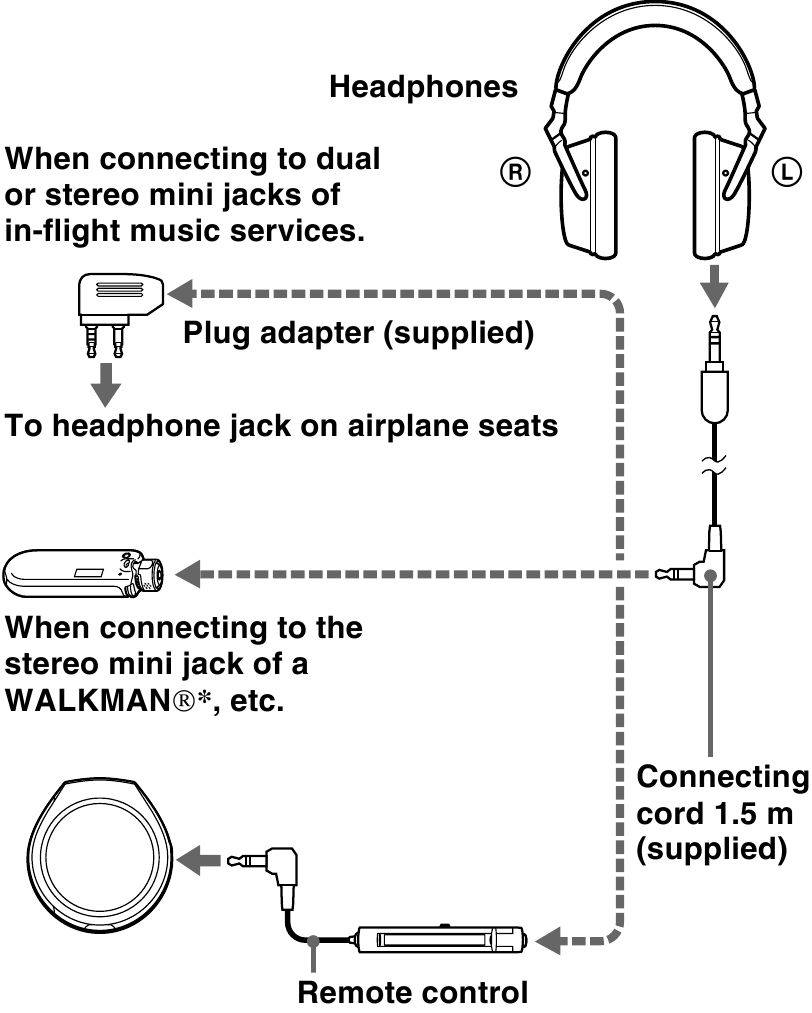 Headphones

R

L

When connecting to dual or stereo mini jacks of in-flight music services.

Plug adapter (supplied)

To headphone jack on airplane seats

When connecting to the stereo mini jack of a WALKMAN®*, etc.

Connecting cord 1.5 m (supplied)

Remote control