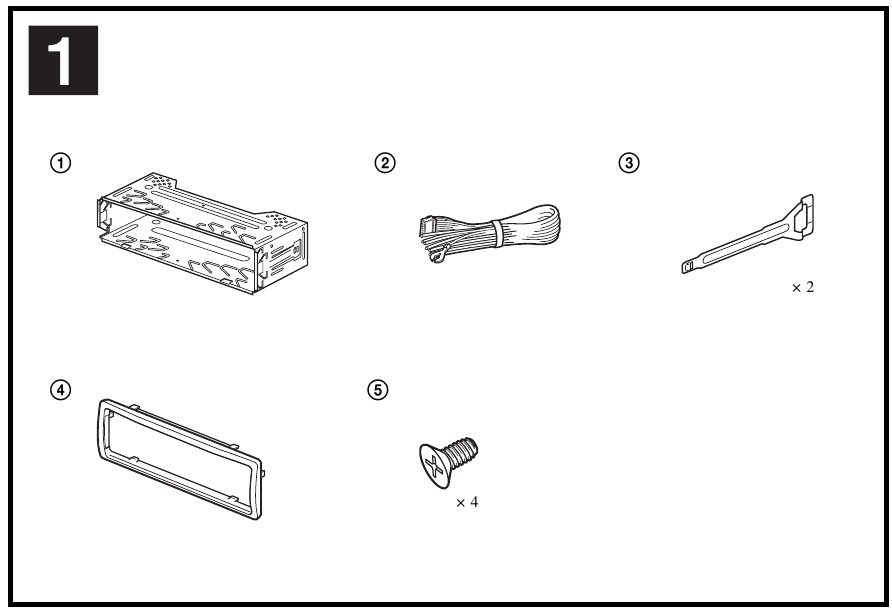 1

①

②

③

× 2

④

⑤

× 4