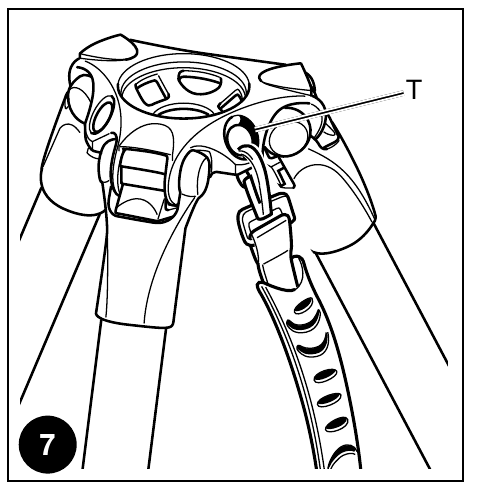 T

7