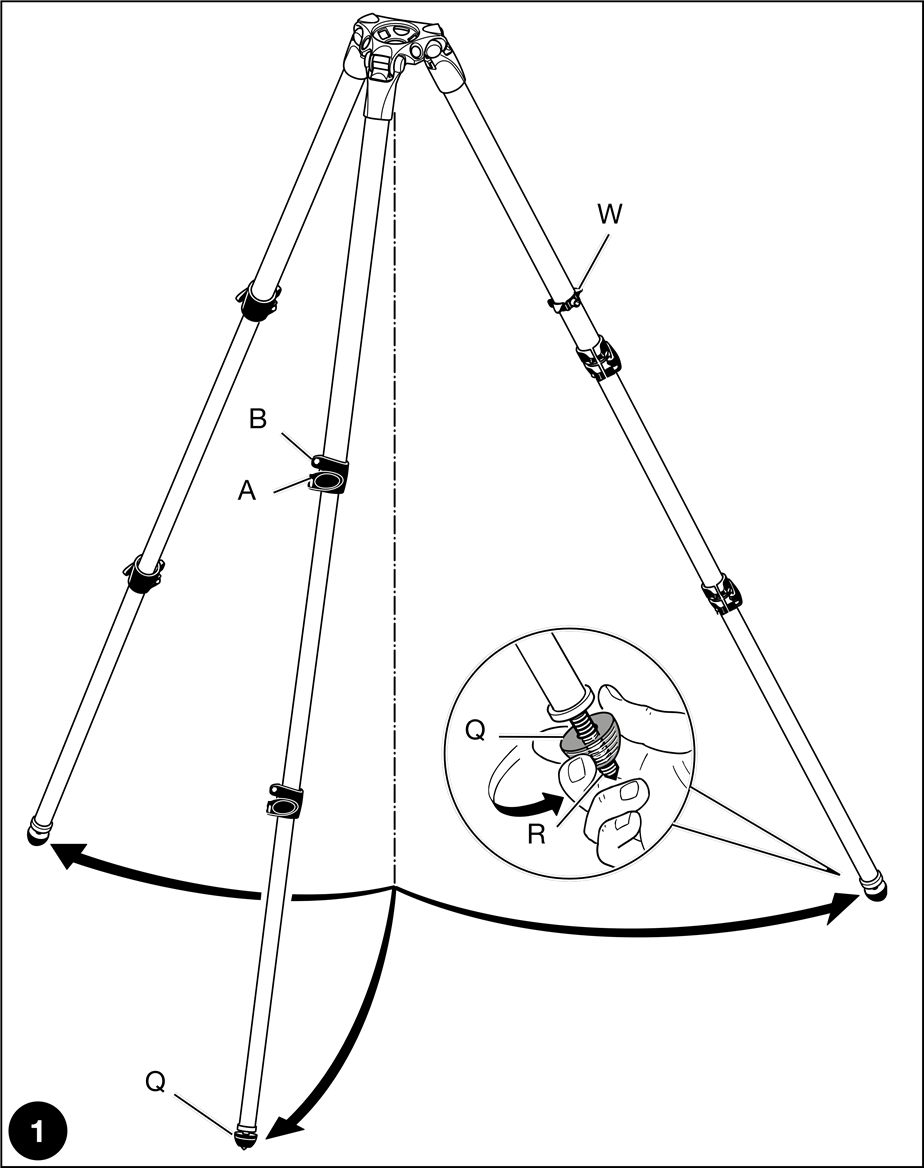 W

B

A

Q

R

Q

1