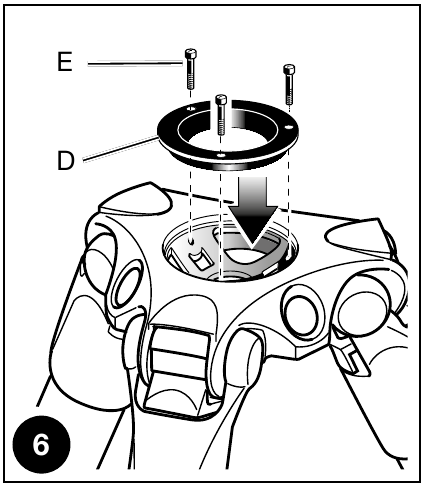 E

D

6