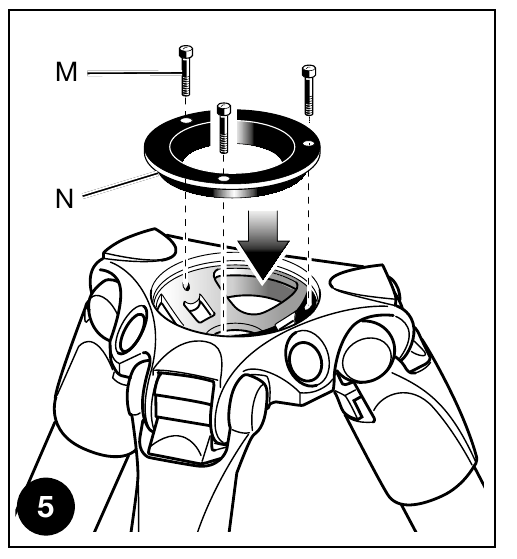 M
N
5